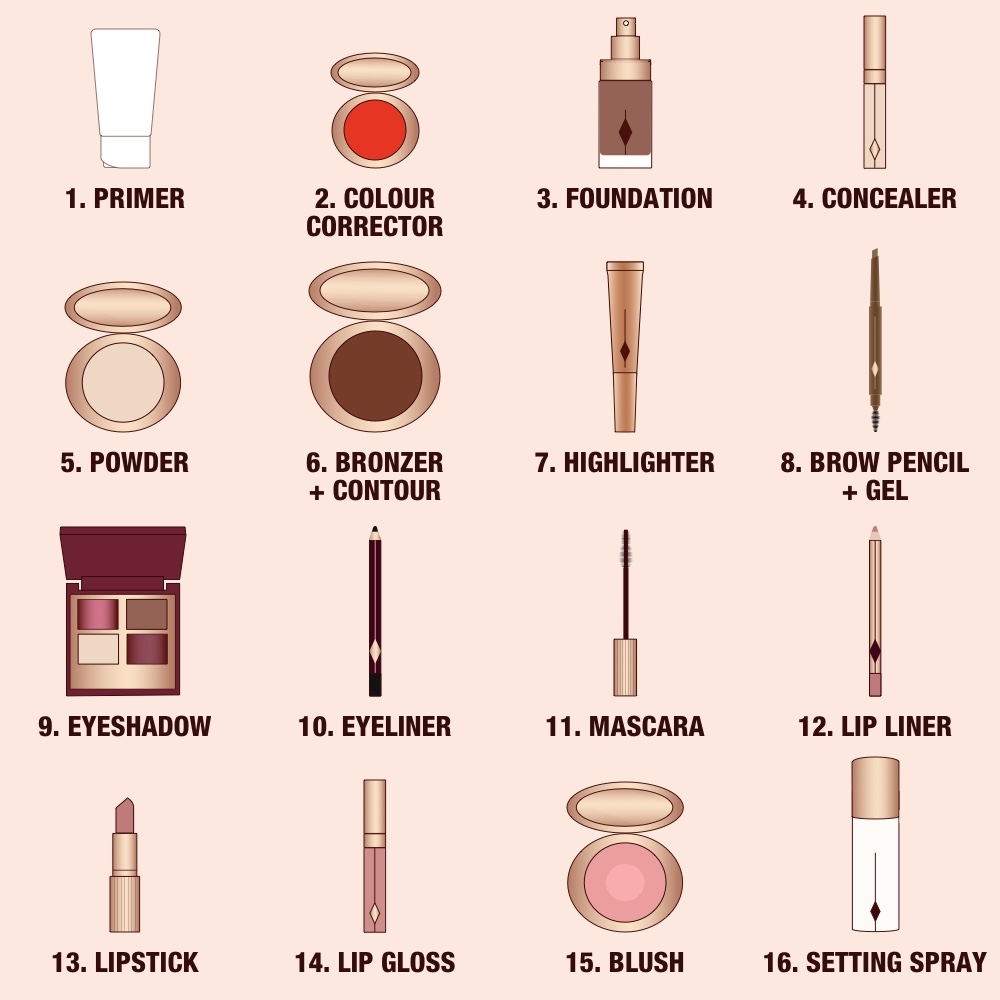 1. PRIMER

2. COLOUR CORRECTOR

3. FOUNDATION

4. CONCEALER

5. POWDER

6. BRONZER + CONTOUR

7. HIGHLIGHTER

8. BROW PENCIL + GEL

9. EYESHADOW

10. EYELINER

11. MASCARA

12. LIP LINER

13. LIPSTICK

14. LIP GLOSS

15. BLUSH

16. SETTING SPRAY